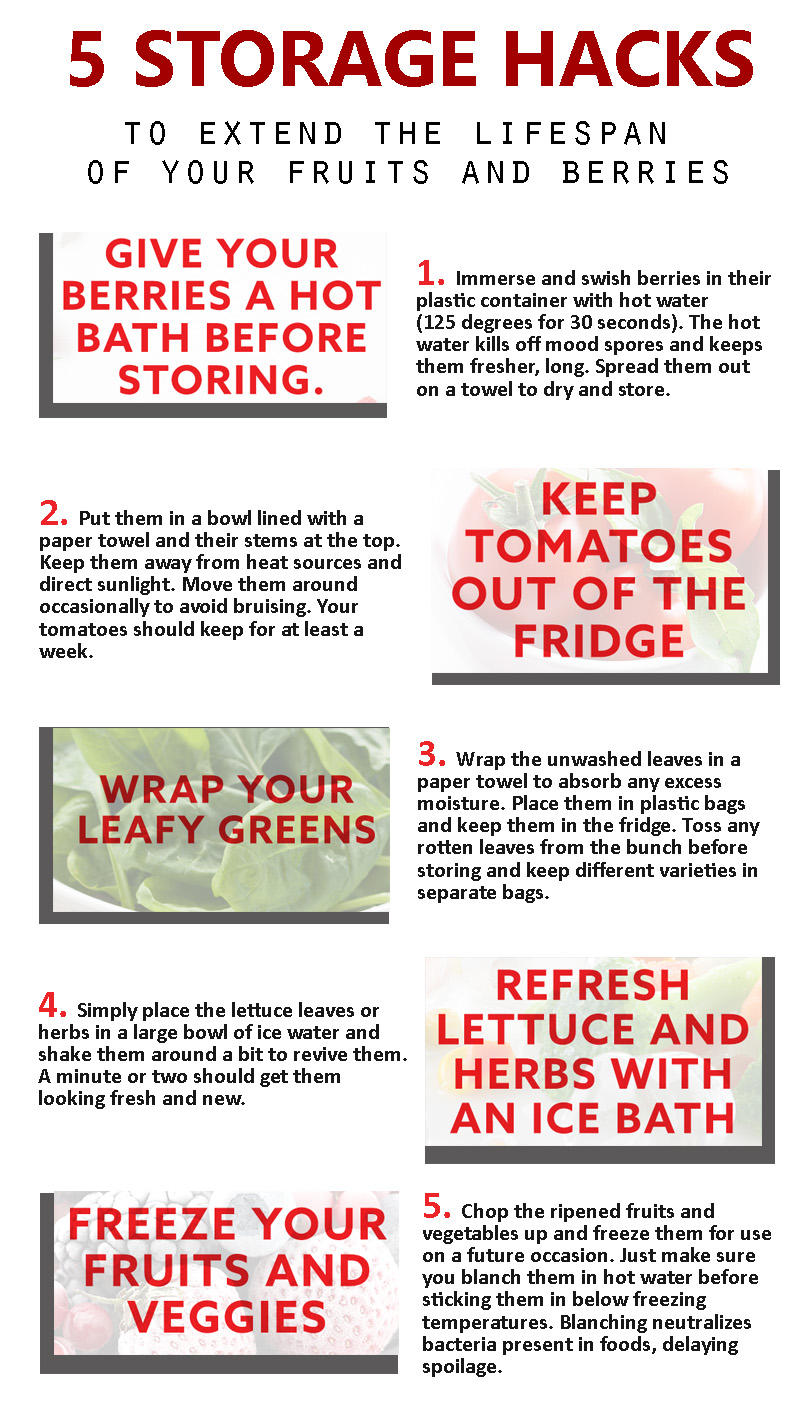 5 STORAGE HACKS

TO EXTEND THE LIFESPAN OF YOUR FRUITS AND BERRIES

GIVE YOUR BERRIES A HOT BATH BEFORE STORING.

1. Immerse and swish berries in their plastic container with hot water (125 degrees for 30 seconds). The hot water kills off mood spores and keeps them fresher, long. Spread them out on a towel to dry and store.

2. Put them in a bowl lined with a paper towel and their stems at the top. Keep them away from heat sources and direct sunlight. Move them around occasionally to avoid bruising. Your tomatoes should keep for at least a week.

KEEP TOMATOES OUT OF THE FRIDGE

WRAP YOUR LEAFY GREENS

3. Wrap the unwashed leaves in a paper towel to absorb any excess moisture. Place them in plastic bags and keep them in the fridge. Toss any rotten leaves from the bunch before storing and keep different varieties in separate bags.

4. Simply place the lettuce leaves or herbs in a large bowl of ice water and shake them around a bit to revive them. A minute or two should get them looking fresh and new.

REFRESH LETTUCE AND HERBS WITH AN ICE BATH

FREEZE YOUR FRUITS AND VEGGIES

5. Chop the ripened fruits and vegetables up and freeze them for use on a future occasion. Just make sure you blanch them in hot water before sticking them in below freezing temperatures. Blanching neutralizes bacteria present in foods, delaying spoilage.